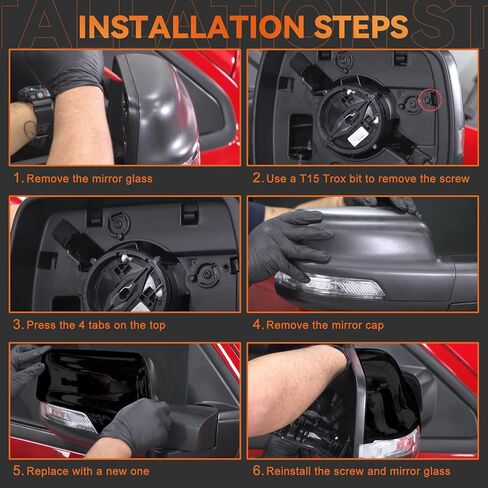 INSTALLATION STEPS

1. Remove the mirror glass

2. Use a T15 Trox bit to remove the screw

3. Press the 4 tabs on the top

4. Remove the mirror cap

5. Replace with a new one

6. Reinstall the screw and mirror glass