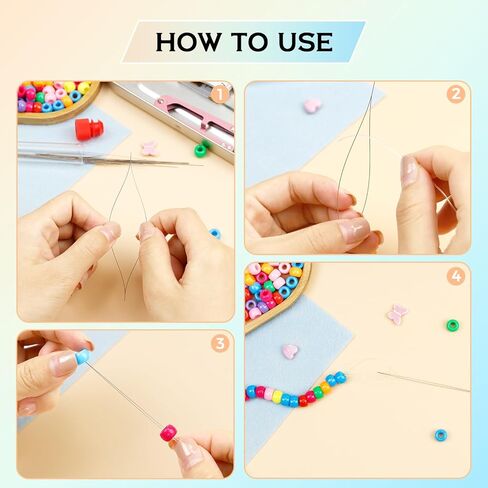 HOW TO USE

1

2

3

4