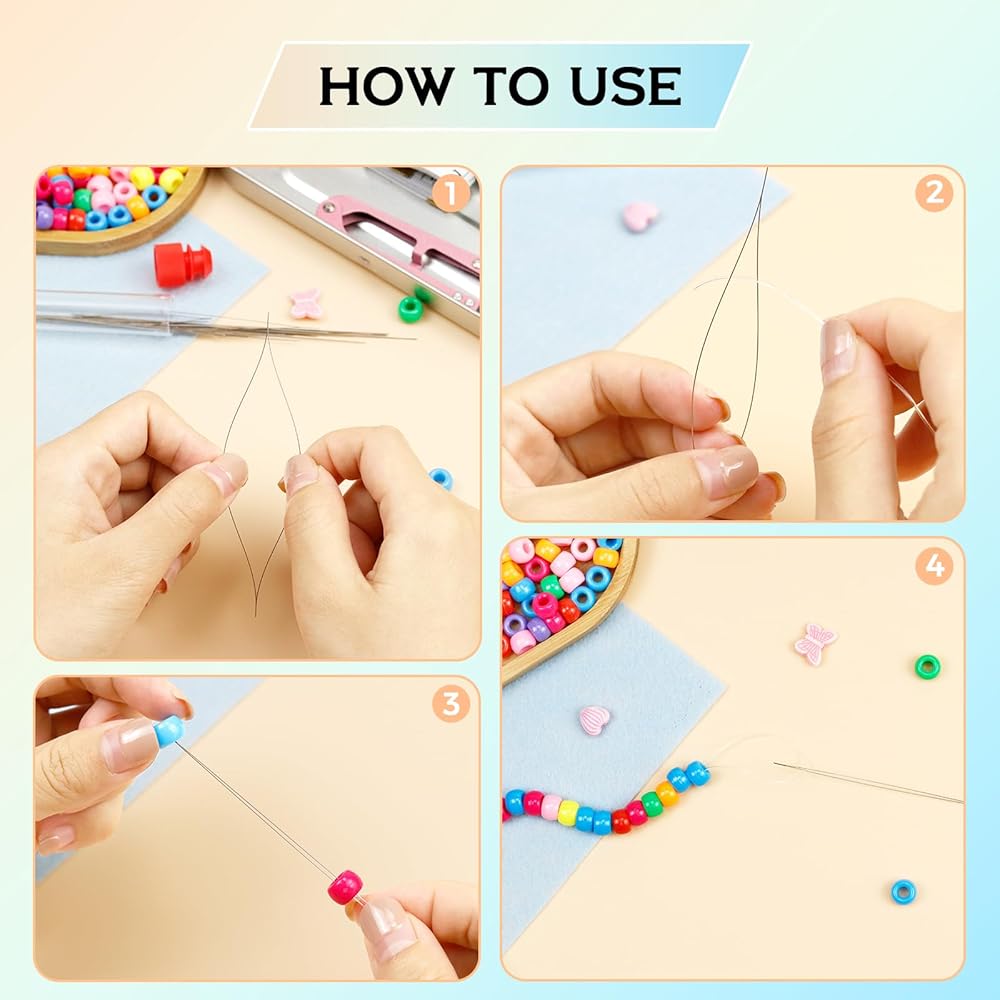 HOW TO USE

1

2

3

4