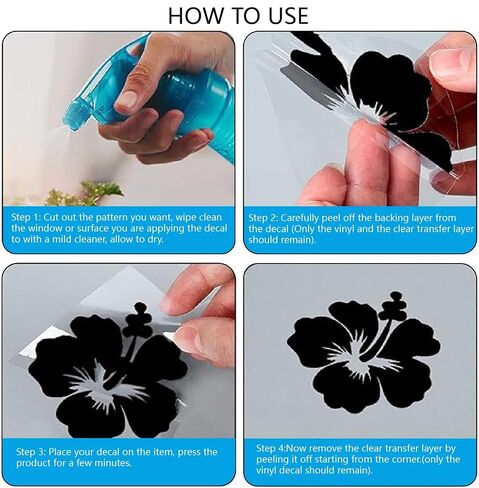 HOW TO USE

Step 1: Cut out the pattern you want, wipe clean the window or surface you are applying the decal to with a mild cleaner, allow to dry.

Step 2: Carefully peel off the backing layer from the decal (Only the vinyl and the clear transfer layer should remain).

Step 3: Place your decal on the item, press the product for a few minutes.

Step 4:Now remove the clear transfer layer by peeling it off starting from the corner.(only the vinyl decal should remain).