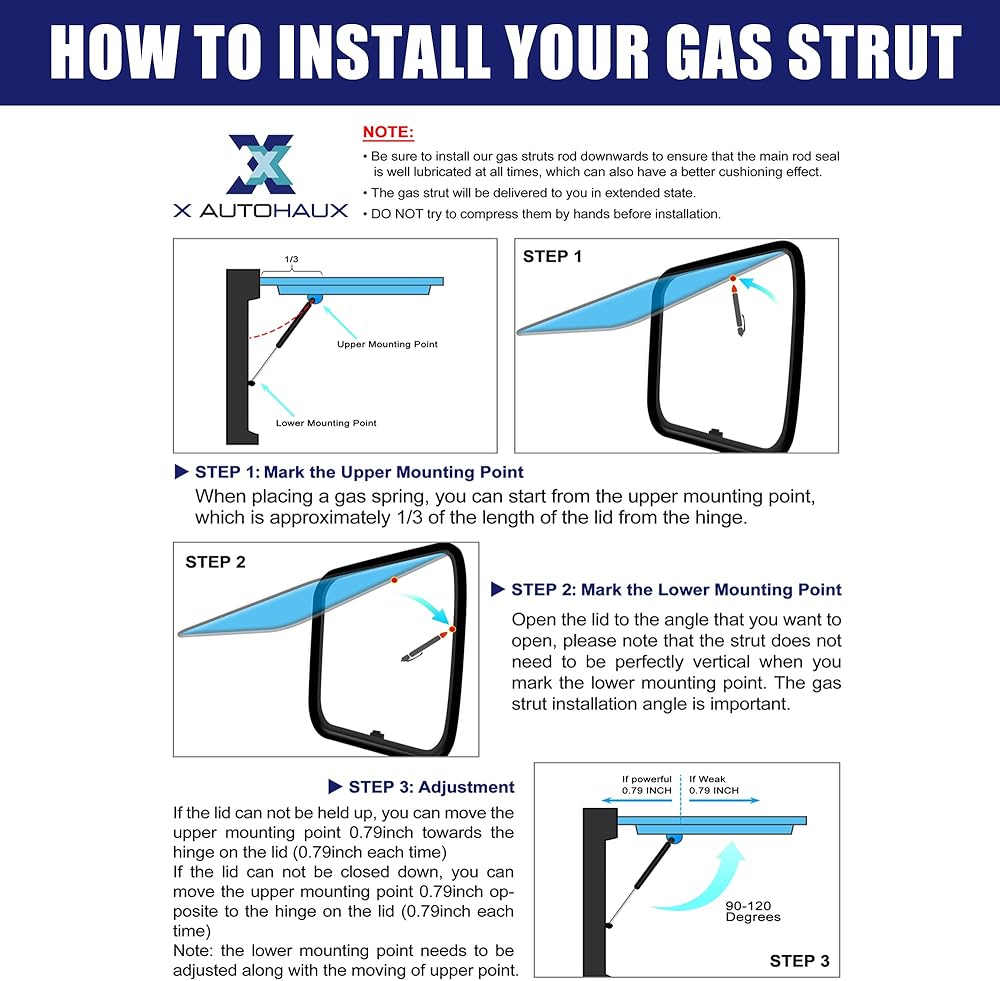 HOW TO INSTALL YOUR GAS STRUT

X AUTOHAUX

NOTE:
• Be sure to install our gas struts rod downwards to ensure that the main rod seal is well lubricated at all times, which can also have a better cushioning effect.
• The gas strut will be delivered to you in extended state.
• DO NOT try to compress them by hands before installation.

1/3
Upper Mounting Point
Lower Mounting Point

STEP 1

▶ STEP 1: Mark the Upper Mounting Point
When placing a gas spring, you can start from the upper mounting point, which is approximately 1/3 of the length of the lid from the hinge.

STEP 2

▶ STEP 2: Mark the Lower Mounting Point
Open the lid to the angle that you want to open, please note that the strut does not need to be perfectly vertical when you mark the lower mounting point. The gas strut installation angle is important.

▶ STEP 3: Adjustment
If the lid can not be held up, you can move the upper mounting point 0.79inch towards the hinge on the lid (0.79inch each time)
If the lid can not be closed down, you can move the upper mounting point 0.79inch opposite to the hinge on the lid (0.79inch each time)
Note: the lower mounting point needs to be adjusted along with the moving of upper point.

If powerful 0.79 INCH
If Weak 0.79 INCH
90-120 Degrees
STEP 3