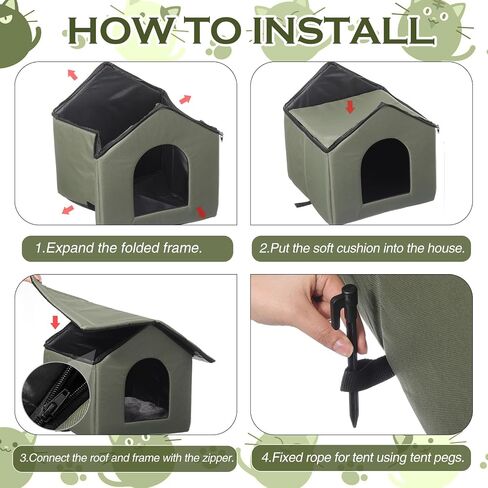 HOW TO INSTALL

1.Expand the folded frame.

2.Put the soft cushion into the house.

3.Connect the roof and frame with the zipper.

4.Fixed rope for tent using tent pegs.