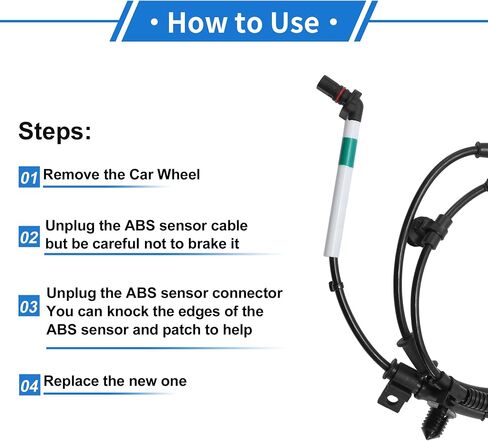 • How to Use •

Steps:

01 Remove the Car Wheel

02 Unplug the ABS sensor cable but be careful not to brake it

03 Unplug the ABS sensor connector You can knock the edges of the ABS sensor and patch to help

04 Replace the new one