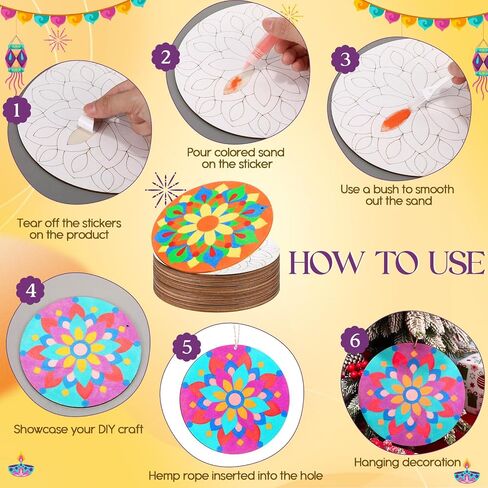 1
Tear off the stickers on the product

2
Pour colored sand on the sticker

3
Use a bush to smooth out the sand

HOW TO USE

4
Showcase your DIY craft

5
Hemp rope inserted into the hole

6
Hanging decoration