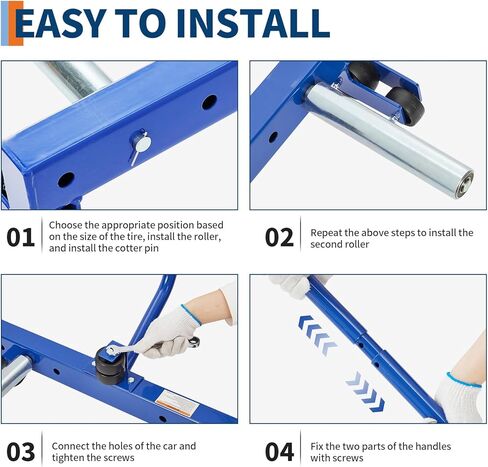 EASY TO INSTALL

01 Choose the appropriate position based on the size of the tire, install the roller, and install the cotter pin

02 Repeat the above steps to install the second roller

03 Connect the holes of the car and tighten the screws

04 Fix the two parts of the handles with screws