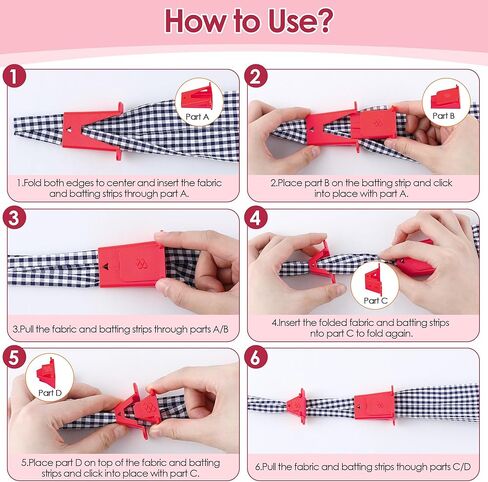 How to Use?

1

Part A

1.Fold both edges to center and insert the fabric and batting strips through part A.

2

Part B

2.Place part B on the batting strip and click into place with part A.

3

3.Pull the fabric and batting strips through parts A/B

4

Part C

4.Insert the folded fabric and batting strips nto part C to fold again.

5

Part D

5.Place part D on top of the fabric and batting strips and click into place with part C.

6

6.Pull the fabric and batting strips though parts C/D