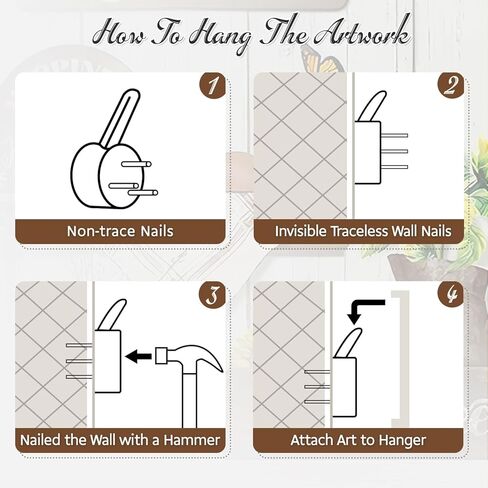 How To Hang The Artwork

1
Non-trace Nails

2
Invisible Traceless Wall Nails

3
Nailed the Wall with a Hammer

4
Attach Art to Hanger