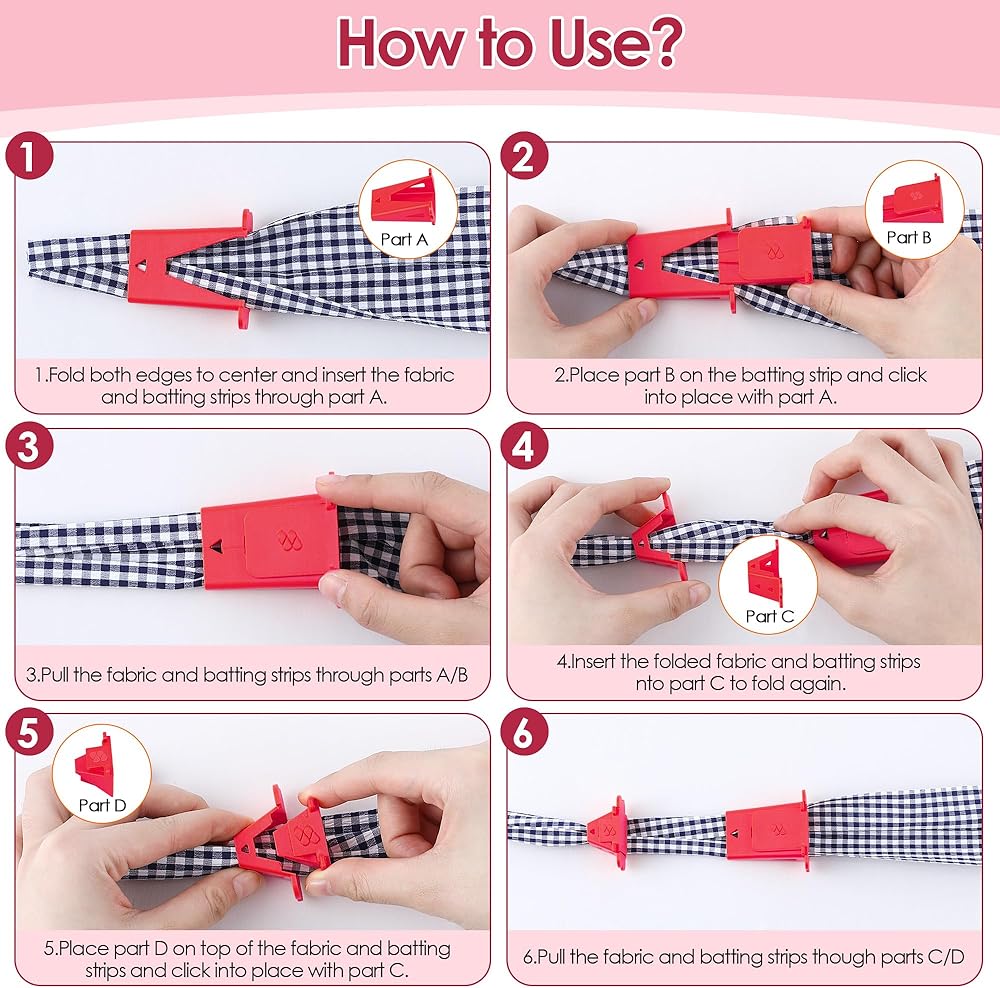 How to Use?

1

Part A

1.Fold both edges to center and insert the fabric and batting strips through part A.

2

Part B

2.Place part B on the batting strip and click into place with part A.

3

3.Pull the fabric and batting strips through parts A/B

4

Part C

4.Insert the folded fabric and batting strips nto part C to fold again.

5

Part D

5.Place part D on top of the fabric and batting strips and click into place with part C.

6

6.Pull the fabric and batting strips though parts C/D