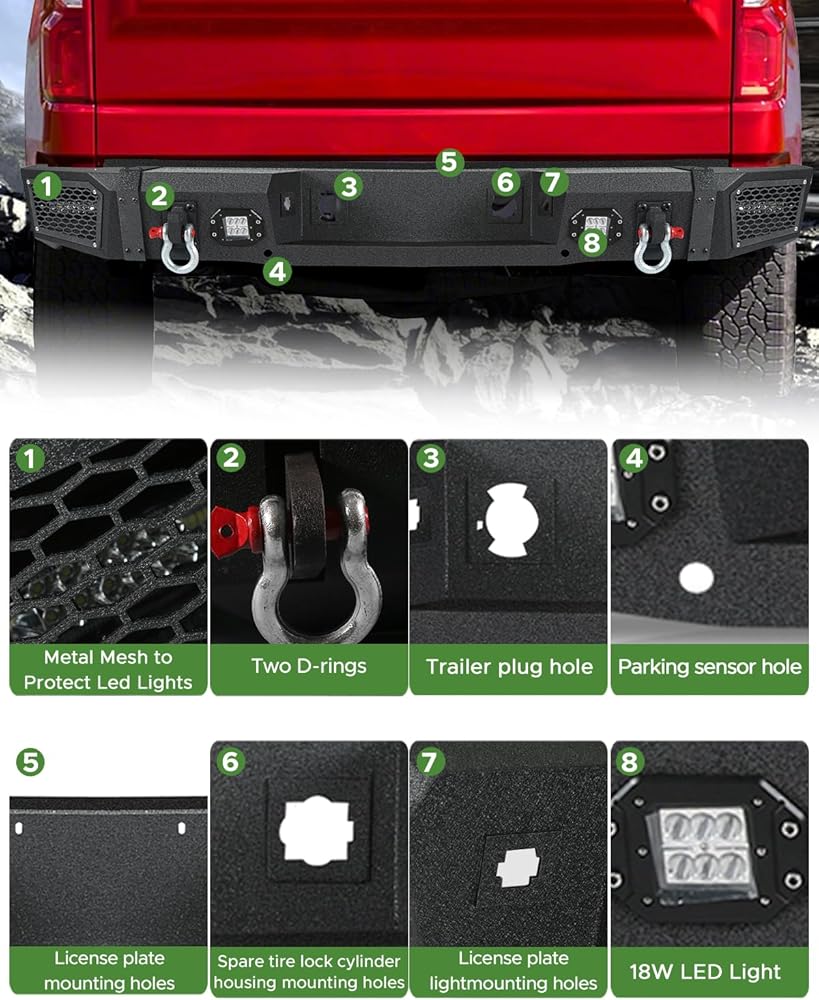 1
2
3
5
6
7
8
4

1
Metal Mesh to Protect Led Lights

2
Two D-rings

3
Trailer plug hole

4
Parking sensor hole

5
License plate mounting holes

6
Spare tire lock cylinder housing mounting holes

7
License plate lightmounting holes

8
18W LED Light