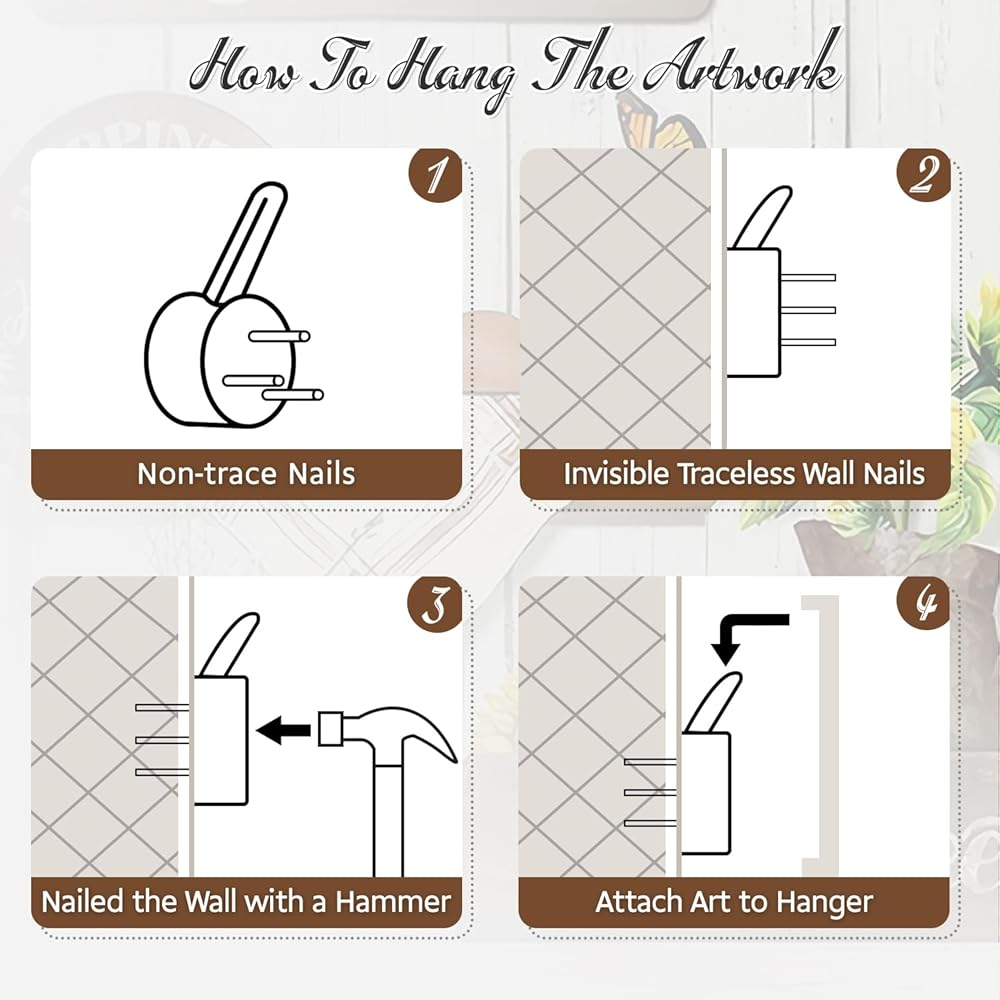 How To Hang The Artwork

1

Non-trace Nails

2

Invisible Traceless Wall Nails

3

Nailed the Wall with a Hammer

4

Attach Art to Hanger