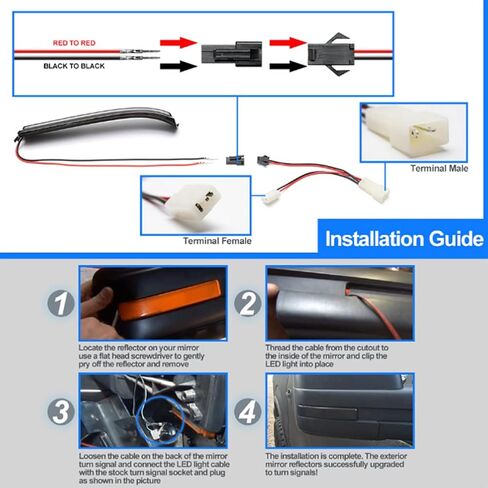 RED TO RED

BLACK TO BLACK

Terminal Male

Terminal Female

Installation Guide

1

Locate the reflector on your mirror use a flat head screwdriver to gently pry off the reflector and remove

2

Thread the cable from the cutout to the inside of the mirror and clip the LED light into place

3

Loosen the cable on the back of the mirror turn signal and connect the LED light cable with the stock turn signal socket and plug as shown in the picture

4

The installation is complete. The exterior mirror reflectors successfully upgraded to turn signals!