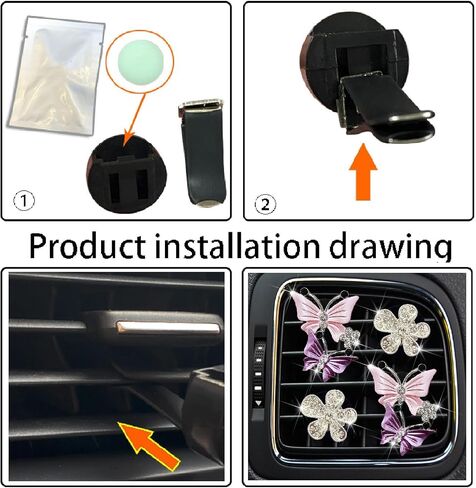 ①

②

Product installation drawing