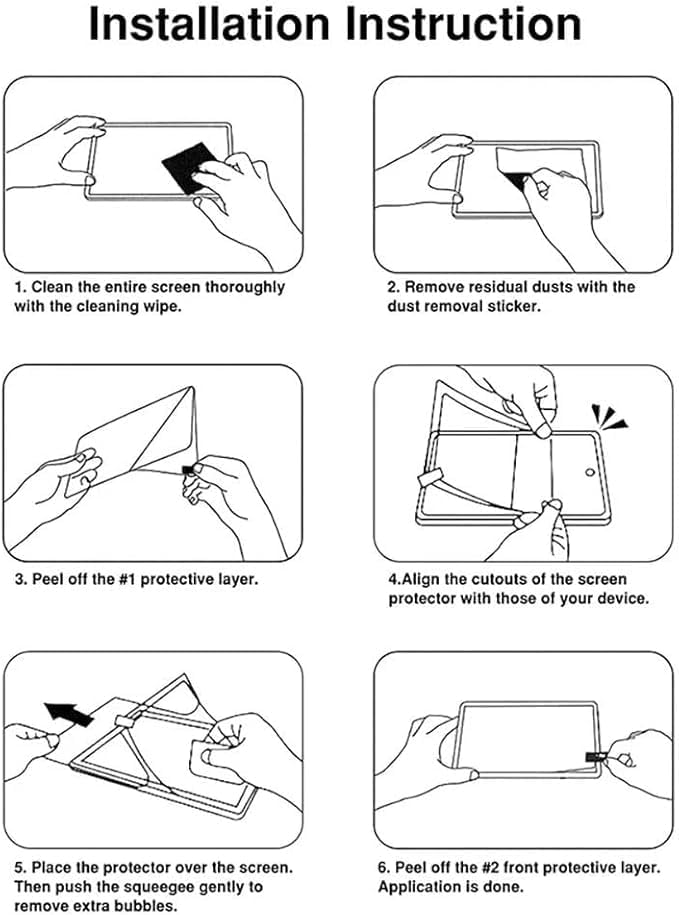 Installation Instruction

1. Clean the entire screen thoroughly with the cleaning wipe.

2. Remove residual dusts with the dust removal sticker.

3. Peel off the #1 protective layer.

4.Align the cutouts of the screen protector with those of your device.

5. Place the protector over the screen. Then push the squeegee gently to remove extra bubbles.

6. Peel off the #2 front protective layer. Application is done.