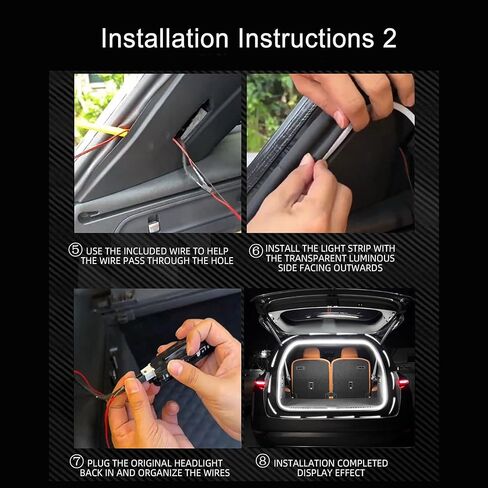 Installation Instructions 2

⑤ USE THE INCLUDED WIRE TO HELP THE WIRE PASS THROUGH THE HOLE

⑥ INSTALL THE LIGHT STRIP WITH THE TRANSPARENT LUMINOUS SIDE FACING OUTWARDS

⑦ PLUG THE ORIGINAL HEADLIGHT BACK IN AND ORGANIZE THE WIRES

⑧ INSTALLATION COMPLETED DISPLAY EFFECT