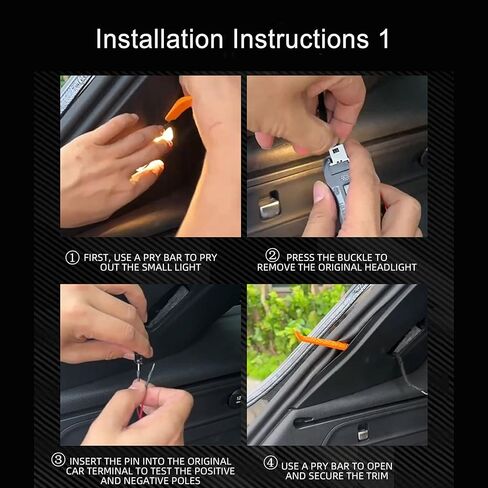 Installation Instructions 1

① FIRST, USE A PRY BAR TO PRY OUT THE SMALL LIGHT

② PRESS THE BUCKLE TO REMOVE THE ORIGINAL HEADLIGHT

③ INSERT THE PIN INTO THE ORIGINAL CAR TERMINAL TO TEST THE POSITIVE AND NEGATIVE POLES

④ USE A PRY BAR TO OPEN AND SECURE THE TRIM