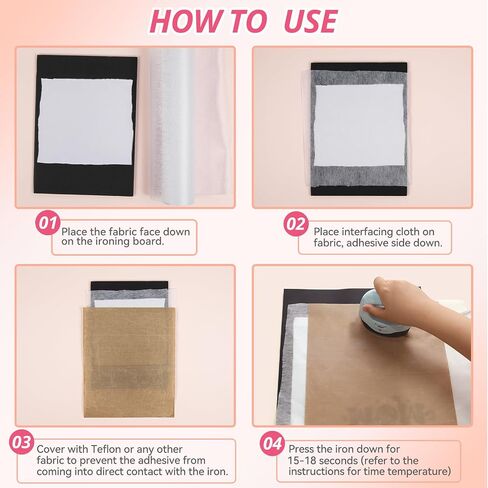 HOW TO USE

01 Place the fabric face down on the ironing board.

02 Place interfacing cloth on fabric, adhesive side down.

03 Cover with Teflon or any other fabric to prevent the adhesive from coming into direct contact with the iron.

04 Press the iron down for 15-18 seconds (refer to the instructions for time temperature)