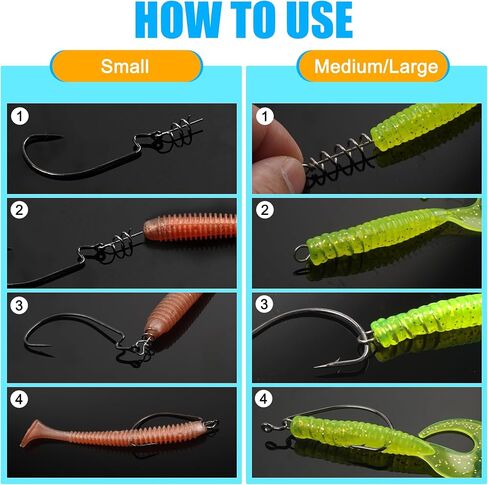 HOW TO USE

Small

1

2

3

4

Medium/Large

1

2

3

4