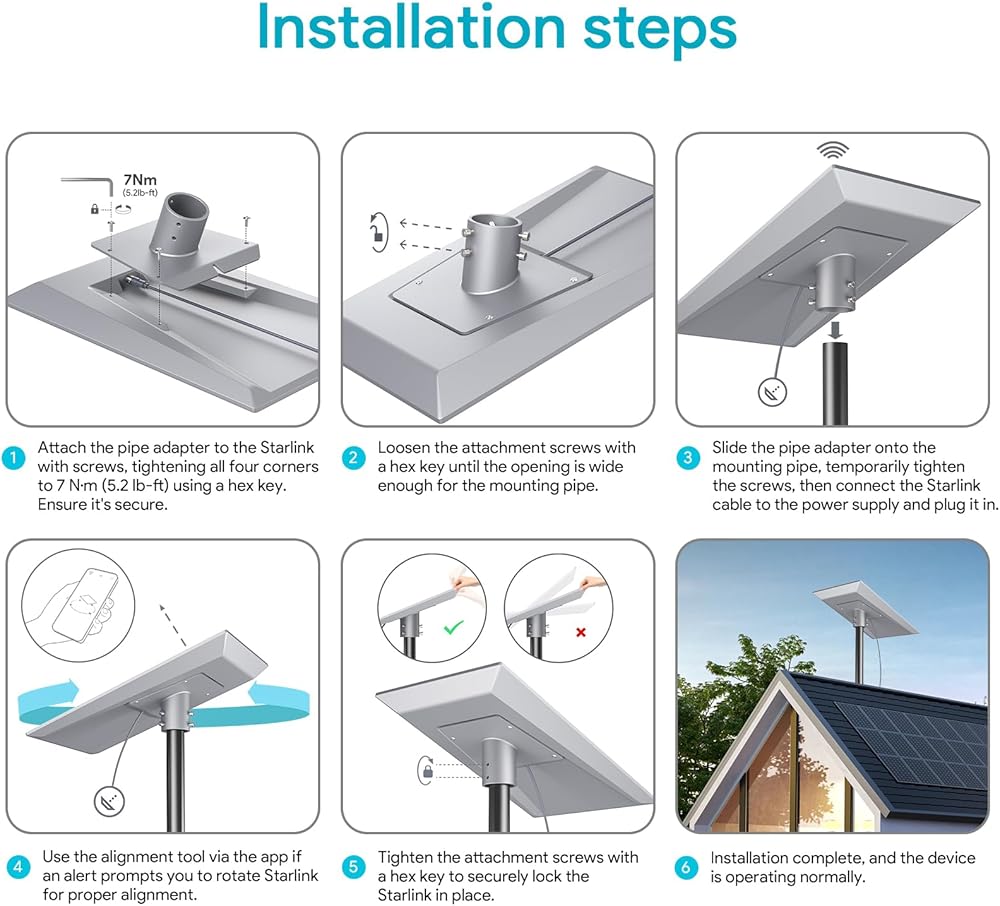 Installation steps

7Nm
(5.2lb-ft)

1 Attach the pipe adapter to the Starlink with screws, tightening all four corners to 7 N·m (5.2 lb-ft) using a hex key. Ensure it's secure.

2 Loosen the attachment screws with a hex key until the opening is wide enough for the mounting pipe.

3 Slide the pipe adapter onto the mounting pipe, temporarily tighten the screws, then connect the Starlink cable to the power supply and plug it in.

4 Use the alignment tool via the app if an alert prompts you to rotate Starlink for proper alignment.

5 Tighten the attachment screws with a hex key to securely lock the Starlink in place.

6 Installation complete, and the device is operating normally.