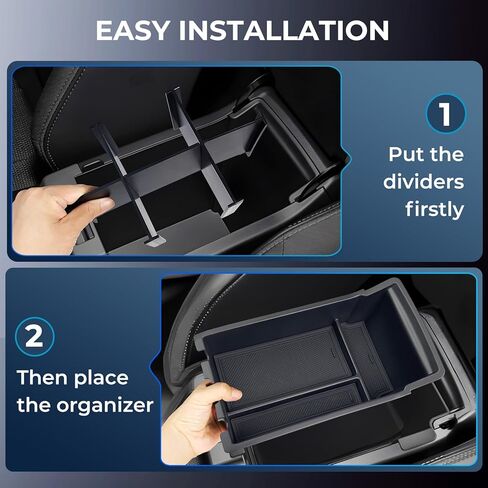 EASY INSTALLATION

1

Put the dividers firstly

2

Then place the organizer