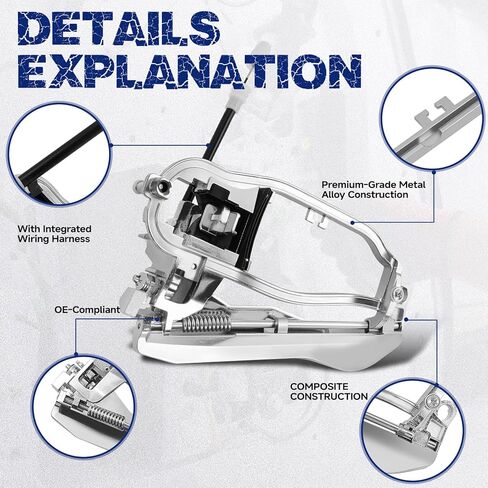 DETAILS EXPLANATION

Premium-Grade Metal Alloy Construction

With Integrated Wiring Harness

OE-Compliant

COMPOSITE CONSTRUCTION