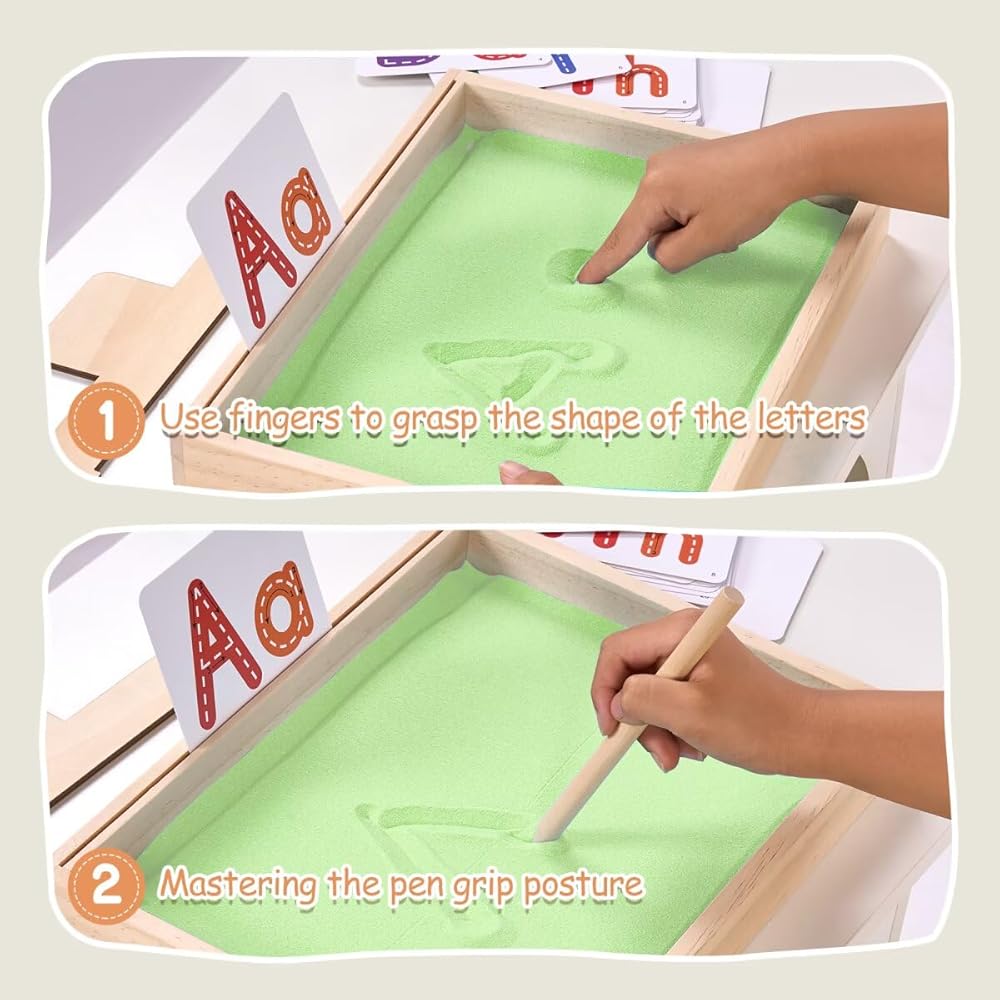 Aa

1 Use fingers to grasp the shape of the letters

Aa

2 Mastering the pen grip posture