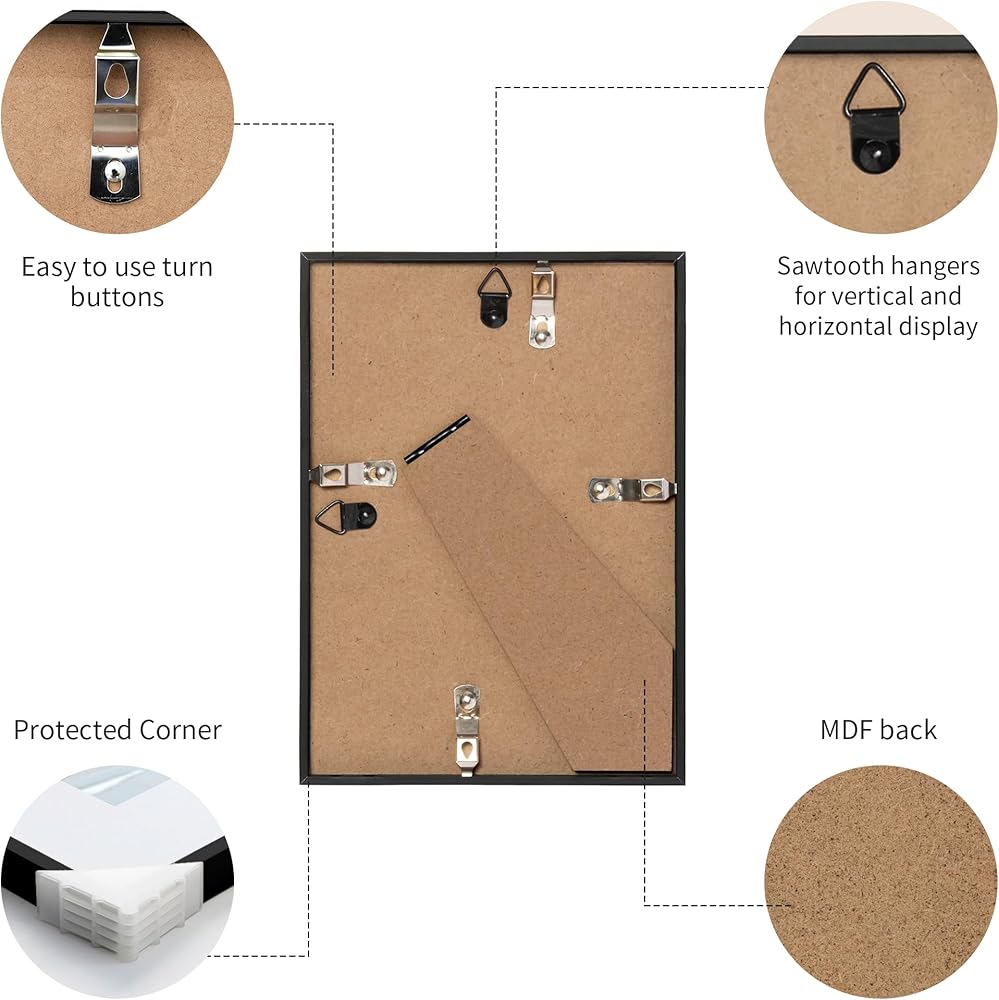 Easy to use turn buttons

Sawtooth hangers for vertical and horizontal display

Protected Corner

MDF back