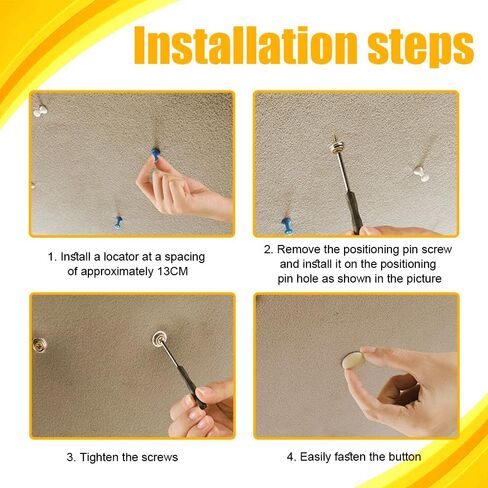 Installation steps

1. Install a locator at a spacing of approximately 13CM

2. Remove the positioning pin screw and install it on the positioning pin hole as shown in the picture

3. Tighten the screws

4. Easily fasten the button