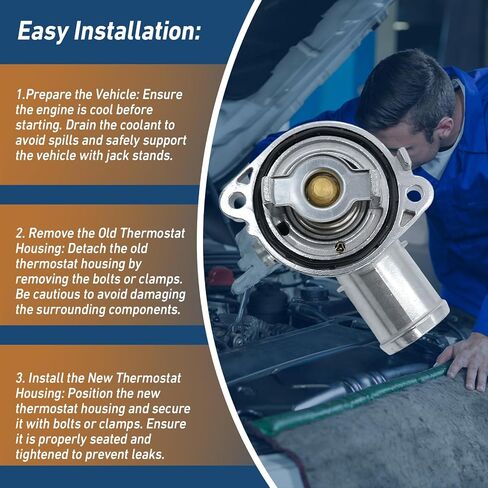 Easy Installation:

1.Prepare the Vehicle: Ensure the engine is cool before starting. Drain the coolant to avoid spills and safely support the vehicle with jack stands.

2. Remove the Old Thermostat Housing: Detach the old thermostat housing by removing the bolts or clamps. Be cautious to avoid damaging the surrounding components.

3. Install the New Thermostat Housing: Position the new thermostat housing and secure it with bolts or clamps. Ensure it is properly seated and tightened to prevent leaks.