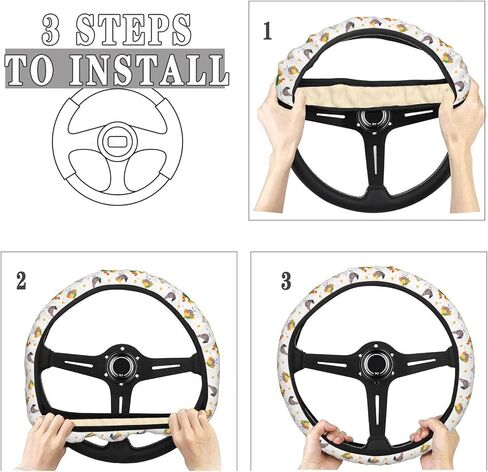 3 STEPS
TO INSTALL

1

2

3