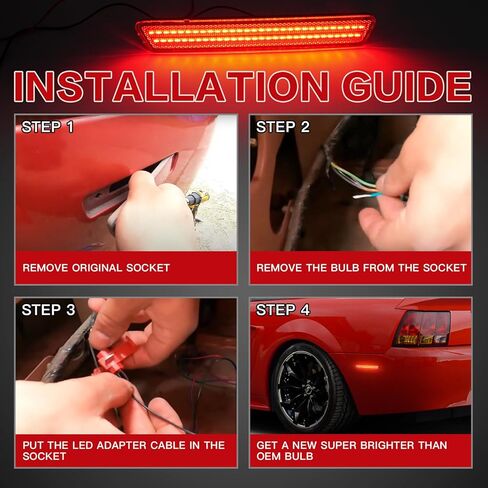 INSTALLATION GUIDE

STEP 1

REMOVE ORIGINAL SOCKET

STEP 2

REMOVE THE BULB FROM THE SOCKET

STEP 3

PUT THE LED ADAPTER CABLE IN THE SOCKET

STEP 4

GET A NEW SUPER BRIGHTER THAN OEM BULB