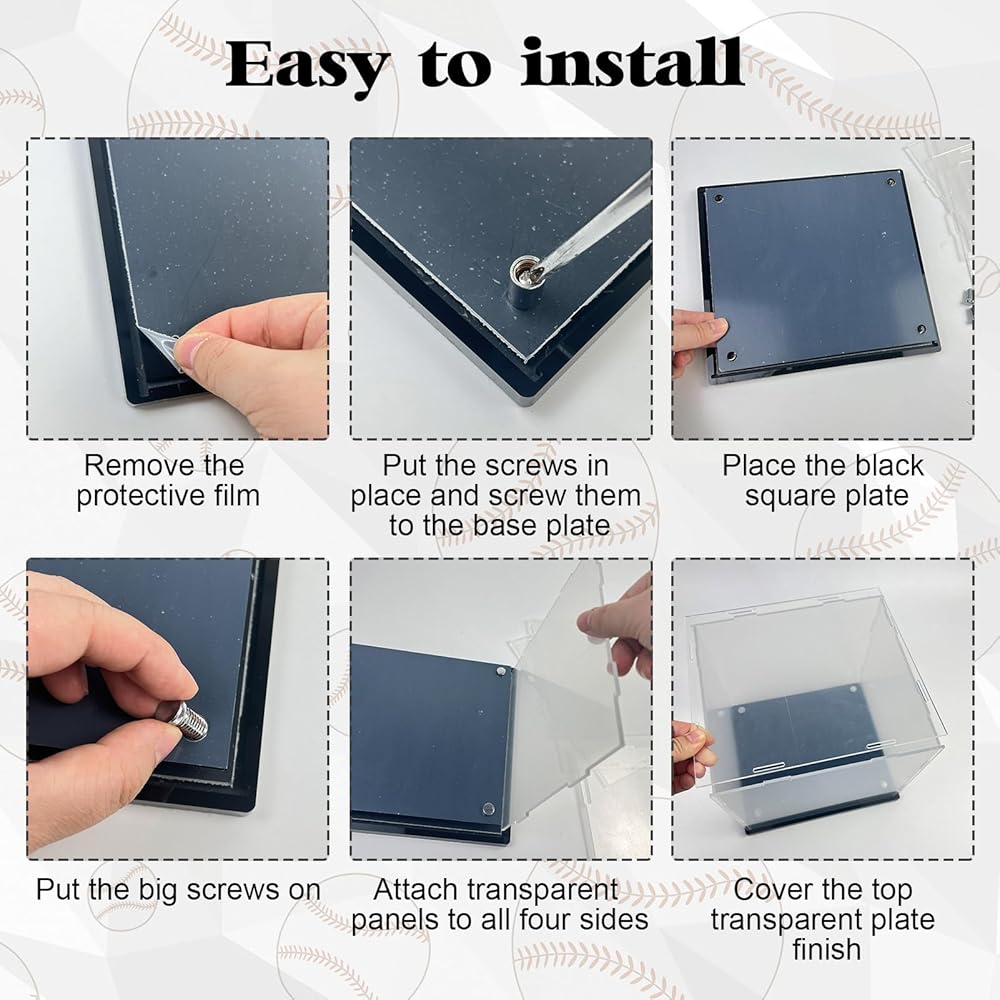 Easy to install

Remove the protective film

Put the screws in place and screw them to the base plate

Place the black square plate

Put the big screws on

Attach transparent panels to all four sides

Cover the top transparent plate finish