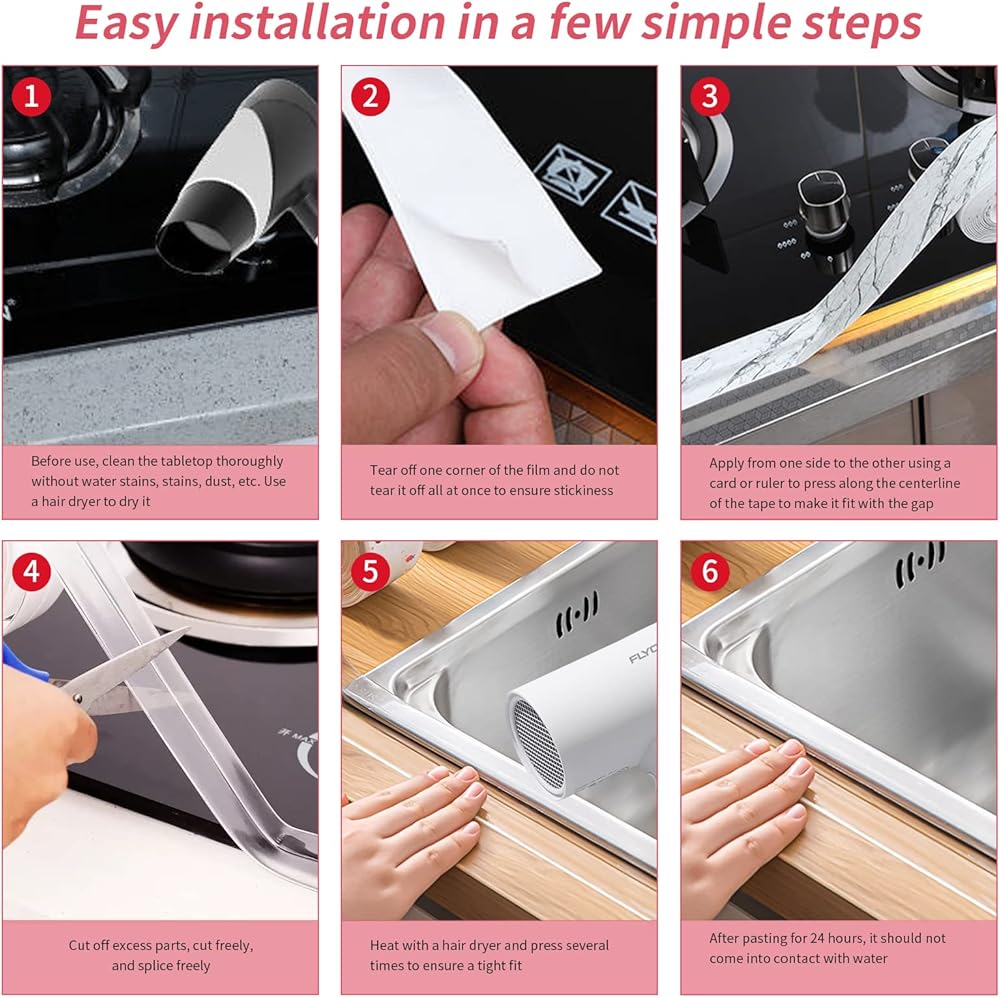 Easy installation in a few simple steps

1

Before use, clean the tabletop thoroughly without water stains, stains, dust, etc. Use a hair dryer to dry it

2

Tear off one corner of the film and do not tear it off all at once to ensure stickiness

3

Apply from one side to the other using a card or ruler to press along the centerline of the tape to make it fit with the gap

4

Cut off excess parts, cut freely, and splice freely

5

FLYC

Heat with a hair dryer and press several times to ensure a tight fit

6

After pasting for 24 hours, it should not come into contact with water