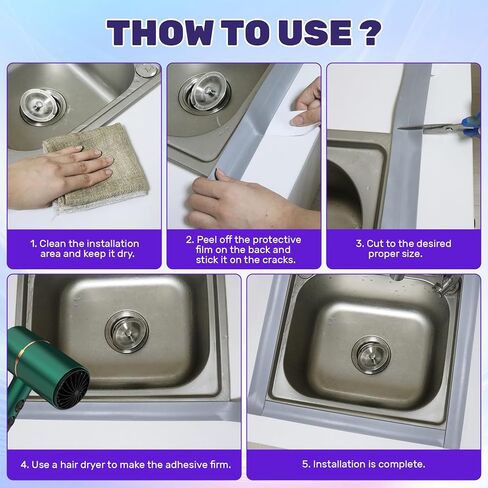 THOW TO USE ?

1. Clean the installation area and keep it dry.

2. Peel off the protective film on the back and stick it on the cracks.

3. Cut to the desired proper size.

4. Use a hair dryer to make the adhesive firm.

5. Installation is complete.