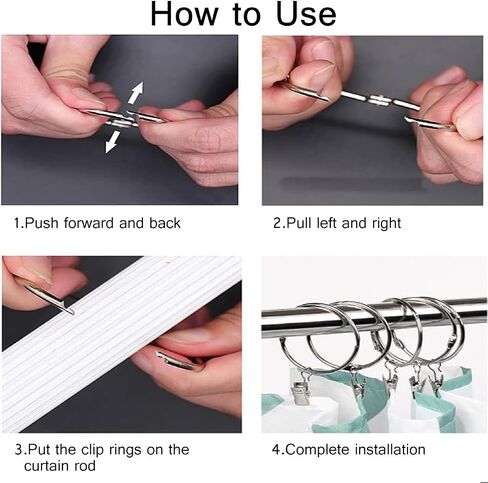 How to Use

1.Push forward and back

2.Pull left and right

3.Put the clip rings on the curtain rod

4.Complete installation