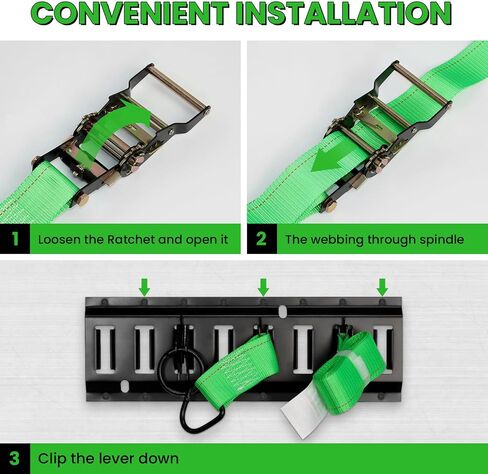 CONVENIENT INSTALLATION

1 Loosen the Ratchet and open it

2 The webbing through spindle

3 Clip the lever down