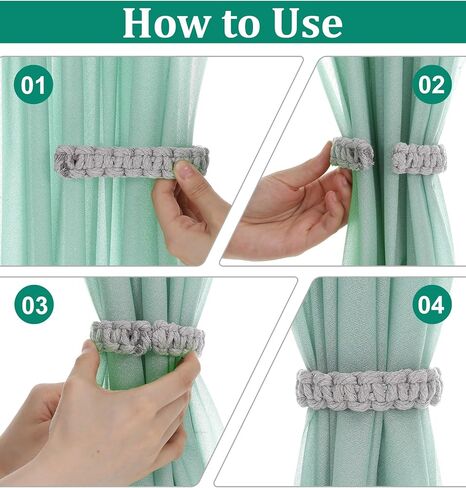 How to Use

01

02

03

04