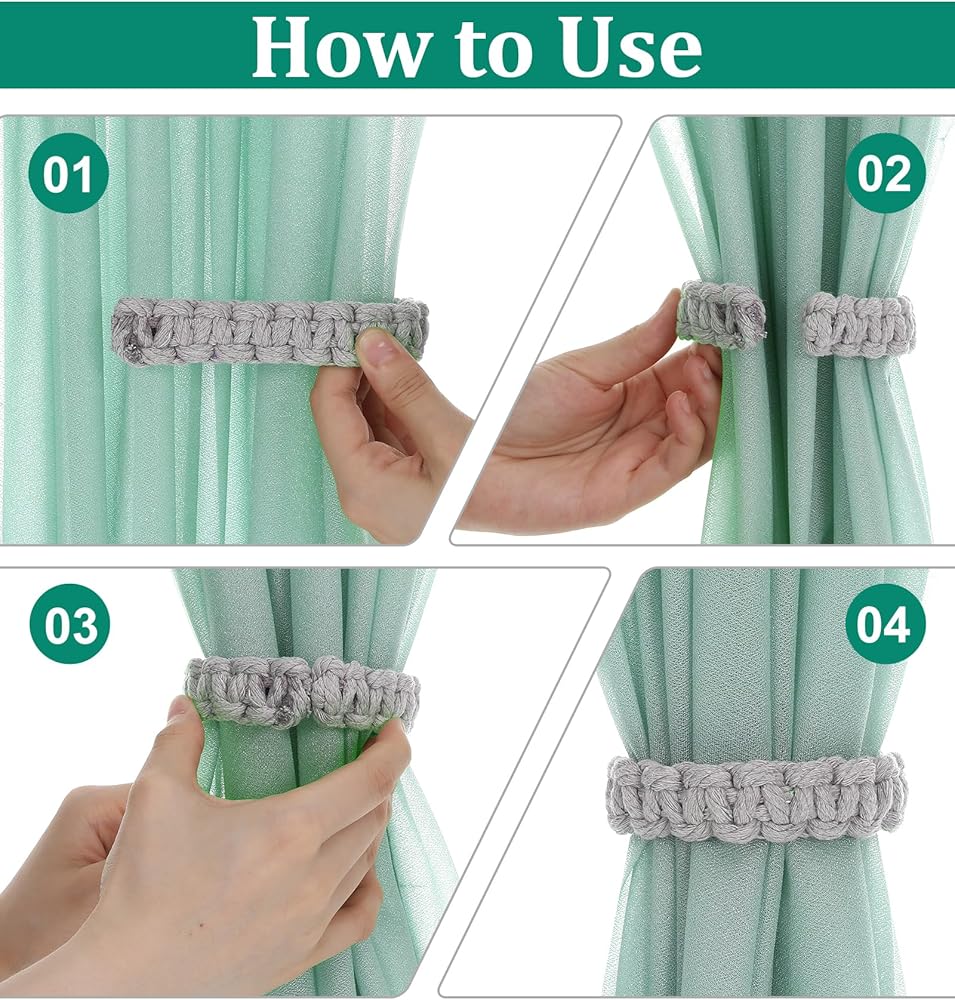 How to Use

01

02

03

04