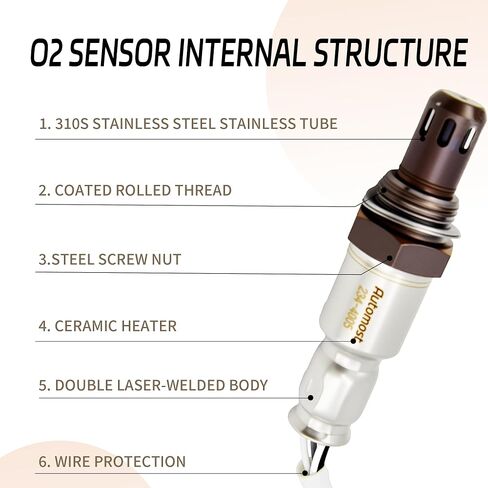 O2 SENSOR INTERNAL STRUCTURE

1. 310S STAINLESS STEEL STAINLESS TUBE

2. COATED ROLLED THREAD

3.STEEL SCREW NUT

4. CERAMIC HEATER

5. DOUBLE LASER-WELDED BODY

6. WIRE PROTECTION

Automost
234-4005