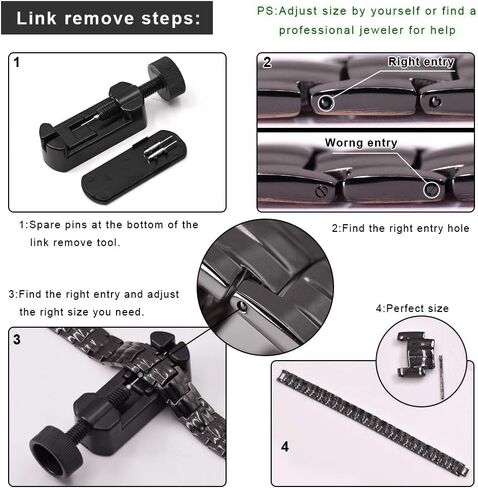 Link remove steps:

PS:Adjust size by yourself or find a professional jeweler for help

1

2

Right entry

Worng entry

1:Spare pins at the bottom of the link remove tool.

2:Find the right entry hole

3:Find the right entry and adjust the right size you need.

4:Perfect size

3

4