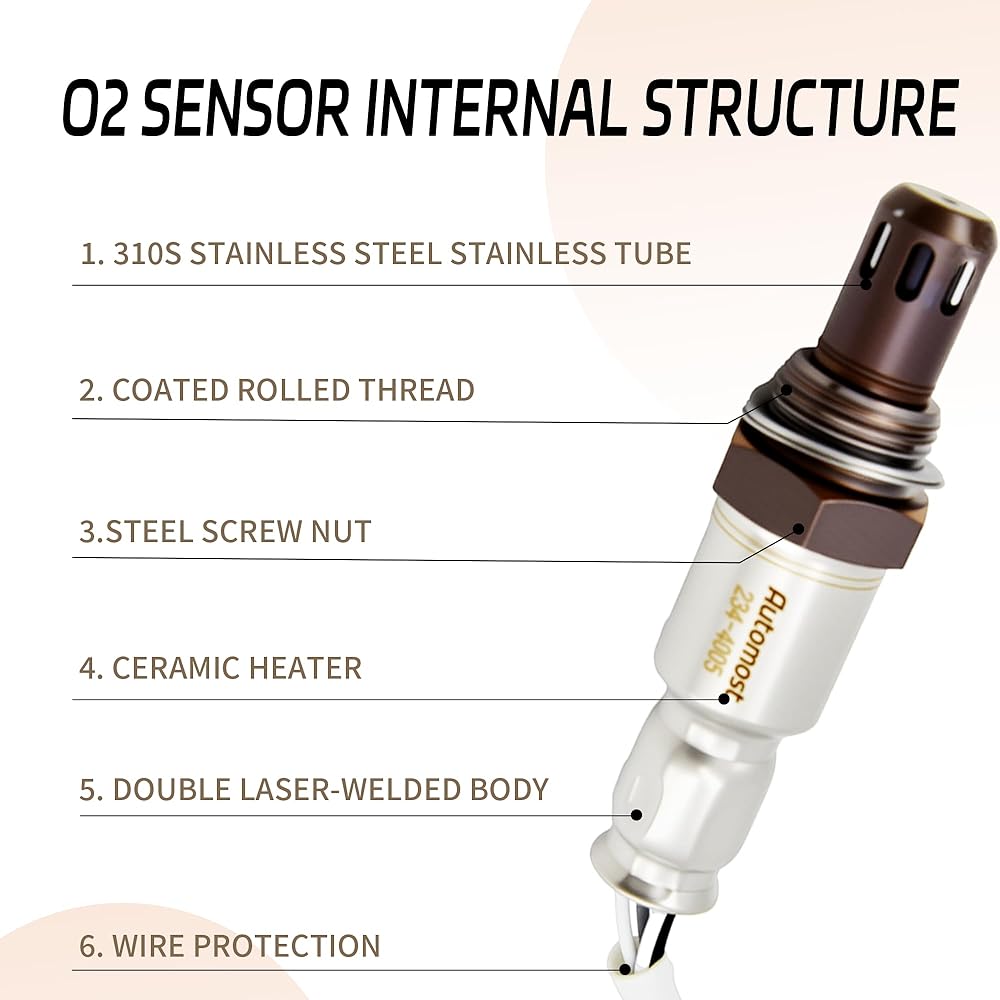 O2 SENSOR INTERNAL STRUCTURE

1. 310S STAINLESS STEEL STAINLESS TUBE

2. COATED ROLLED THREAD

3.STEEL SCREW NUT

4. CERAMIC HEATER

5. DOUBLE LASER-WELDED BODY

6. WIRE PROTECTION

Automost
234-4005