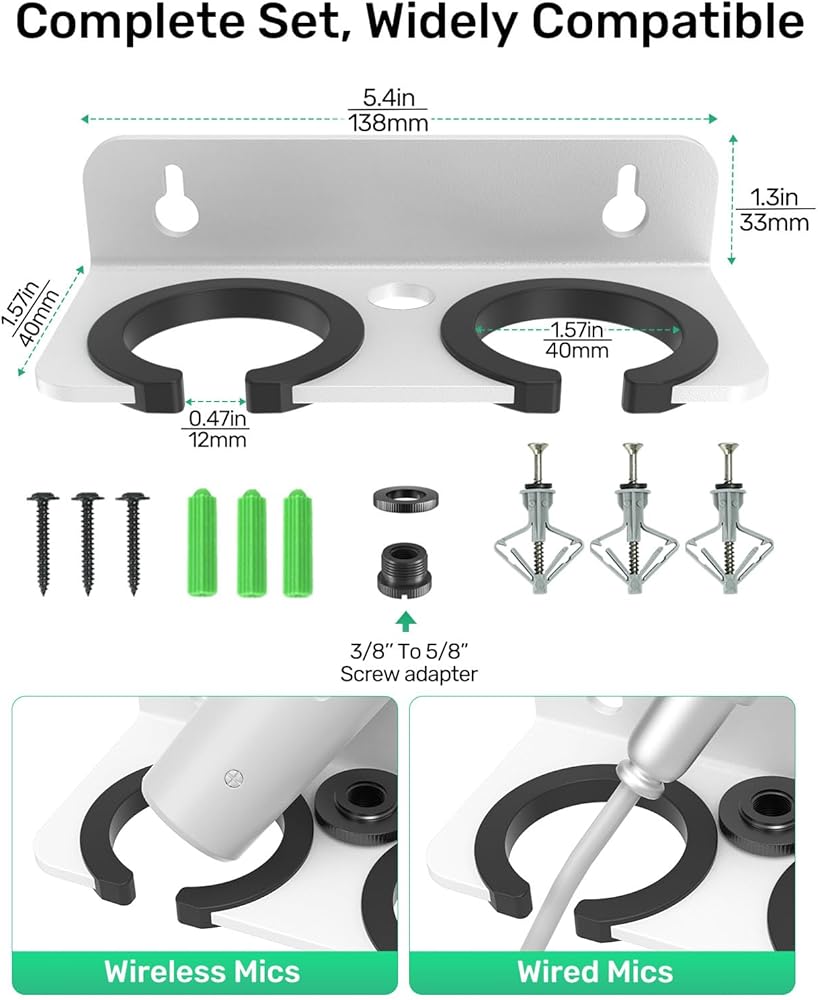 Complete Set, Widely Compatible

5.4in
138mm

1.3in
33mm

1.57in
40mm

1.57in
40mm

0.47in
12mm

3/8" To 5/8"
Screw adapter

Wireless Mics

Wired Mics