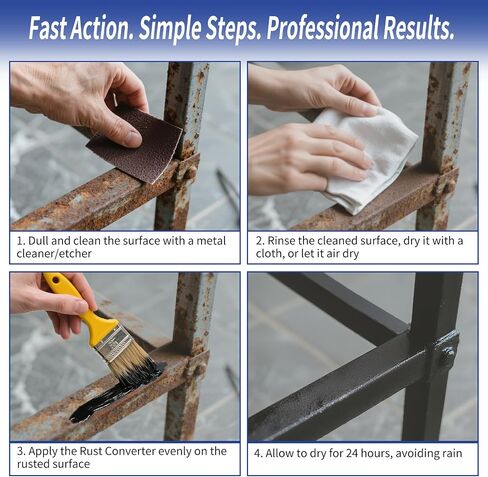 Fast Action. Simple Steps. Professional Results.

1. Dull and clean the surface with a metal cleaner/etcher

2. Rinse the cleaned surface, dry it with a cloth, or let it air dry

3. Apply the Rust Converter evenly on the rusted surface

4. Allow to dry for 24 hours, avoiding rain