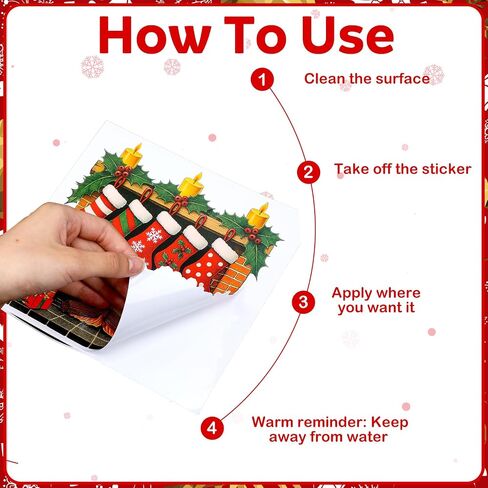 How To Use

1 Clean the surface

2 Take off the sticker

3 Apply where you want it

4 Warm reminder: Keep away from water