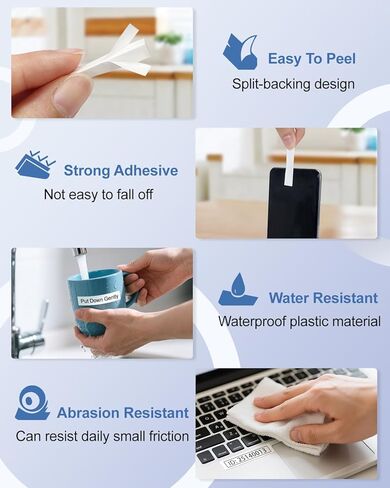 Easy To Peel
Split-backing design

Strong Adhesive
Not easy to fall off

Put Down Gently

Water Resistant
Waterproof plastic material

Abrasion Resistant
Can resist daily small friction

ID: 35140013