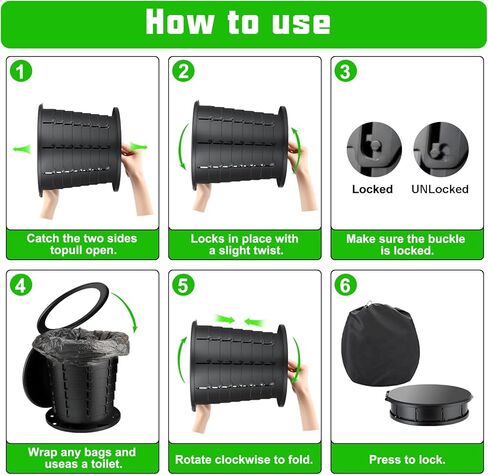 How to use

1

Catch the two sides topull open.

2

Locks in place with a slight twist.

3

Locked UNLocked

Make sure the buckle is locked.

4

Wrap any bags and useas a toilet.

5

Rotate clockwise to fold.

6

Press to lock.