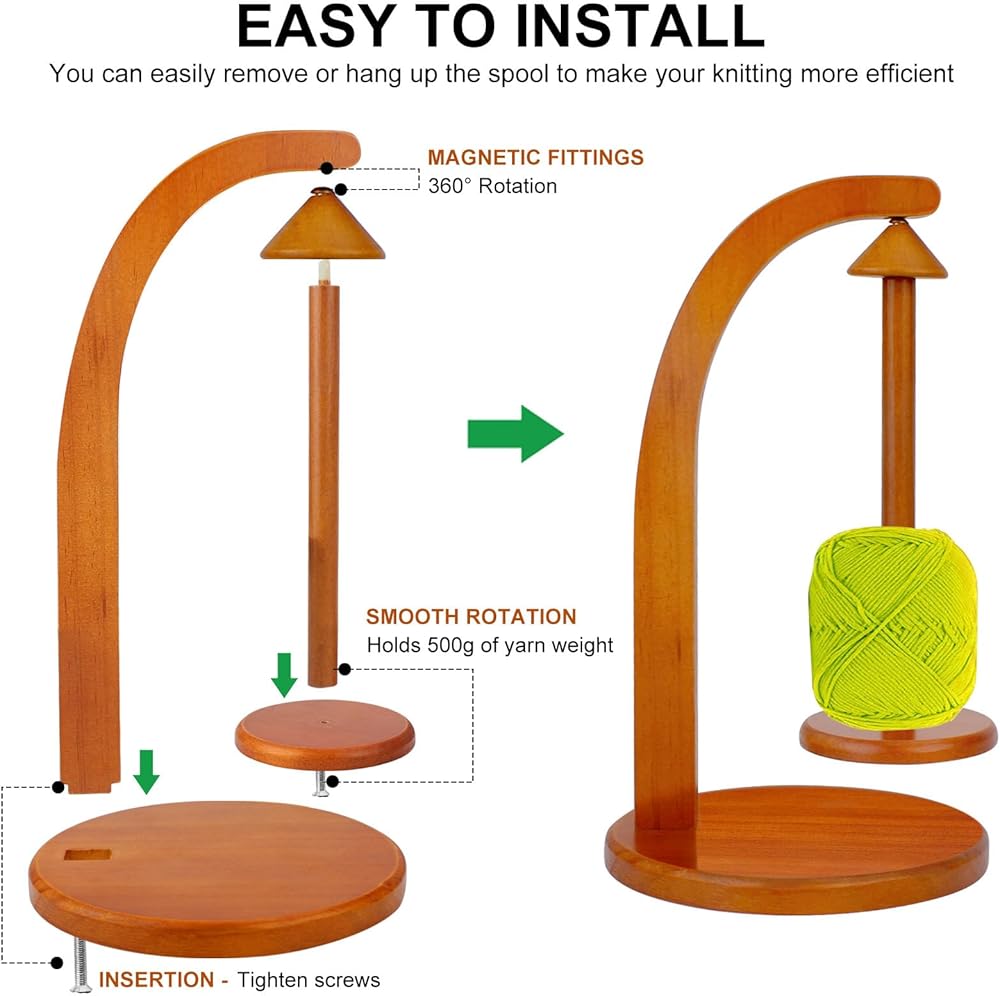 EASY TO INSTALL

You can easily remove or hang up the spool to make your knitting more efficient

MAGNETIC FITTINGS
360° Rotation

SMOOTH ROTATION
Holds 500g of yarn weight

INSERTION - Tighten screws