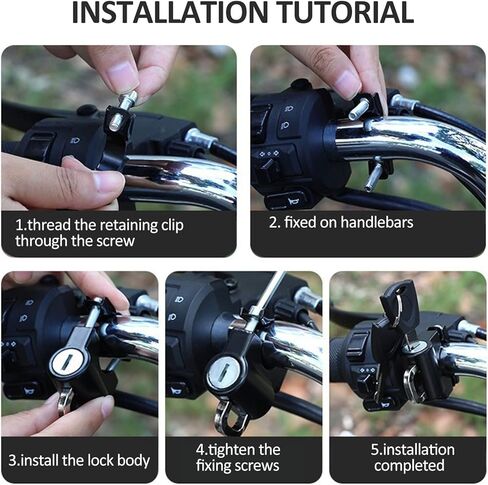 INSTALLATION TUTORIAL

1.thread the retaining clip through the screw

2. fixed on handlebars

3.install the lock body

4.tighten the fixing screws

5.installation completed