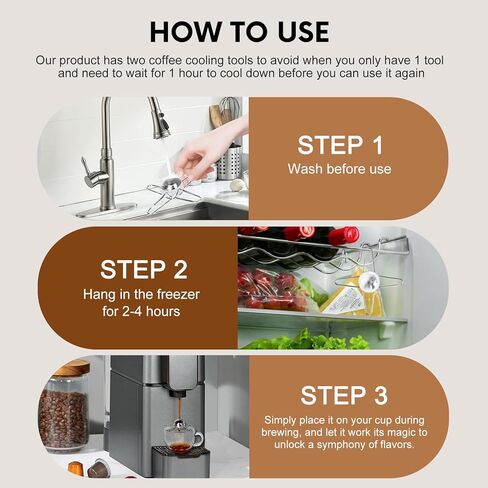 HOW TO USE

Our product has two coffee cooling tools to avoid when you only have 1 tool and need to wait for 1 hour to cool down before you can use it again

STEP 1
Wash before use

STEP 2
Hang in the freezer for 2-4 hours

STEP 3
Simply place it on your cup during brewing, and let it work its magic to unlock a symphony of flavors.