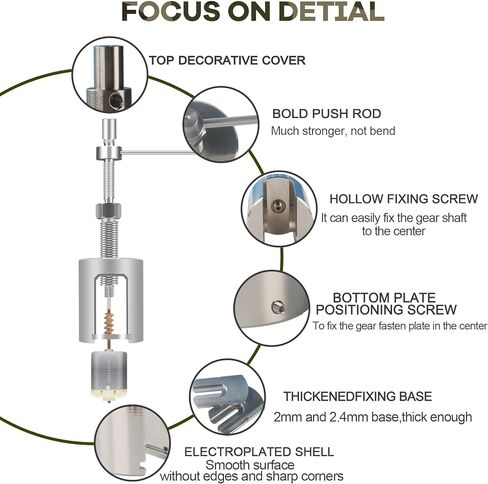 FOCUS ON DETIAL

TOP DECORATIVE COVER

BOLD PUSH ROD
Much stronger, not bend

HOLLOW FIXING SCREW
It can easily fix the gear shaft to the center

BOTTOM PLATE POSITIONING SCREW
To fix the gear fasten plate in the center

THICKENEDFIXING BASE
2mm and 2.4mm base,thick enough

ELECTROPLATED SHELL
Smooth surface without edges and sharp corners