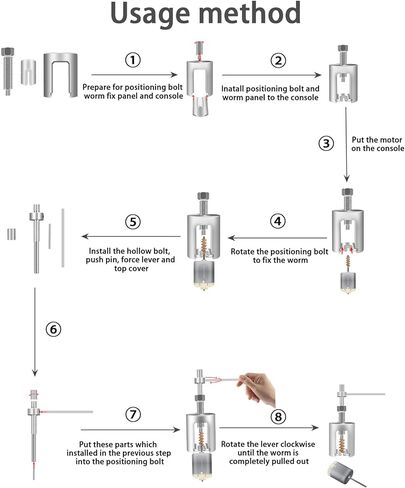 Usage method

①
Prepare for positioning bolt worm fix panel and console

②
Inatall positioning bolt and worm panel to the console

③
Put the motor on the console

④
Rotate the positioning bolt to fix the worm

⑤
Install the hollow bolt, push pin, force lever and top cover

⑥

⑦
Put these parts which installed in the previous step into the positioning bolt

⑧
Rotate the lever clockwise until the worm is completely pulled out